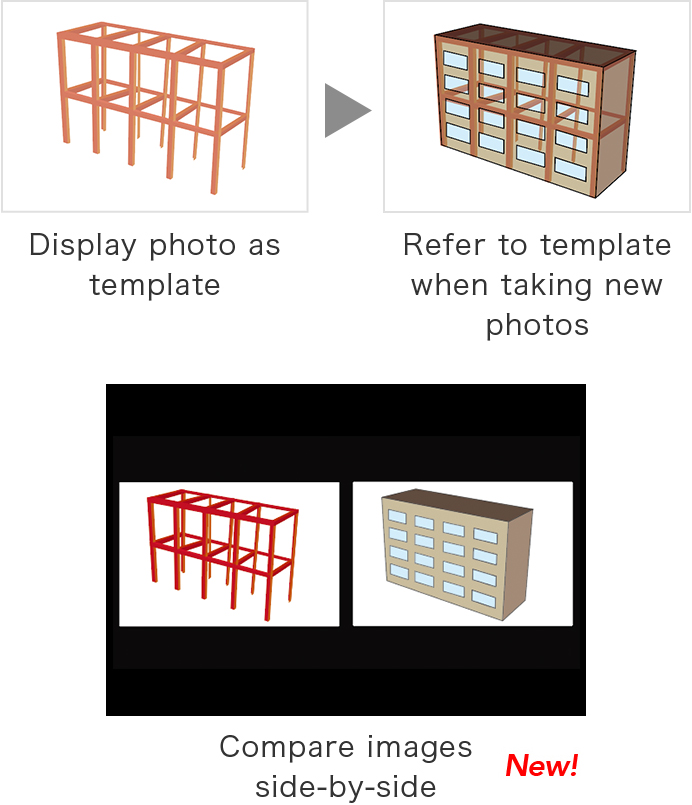 Display photo as template

Refer to template when taking new photos

Compare images side-by-side

New!