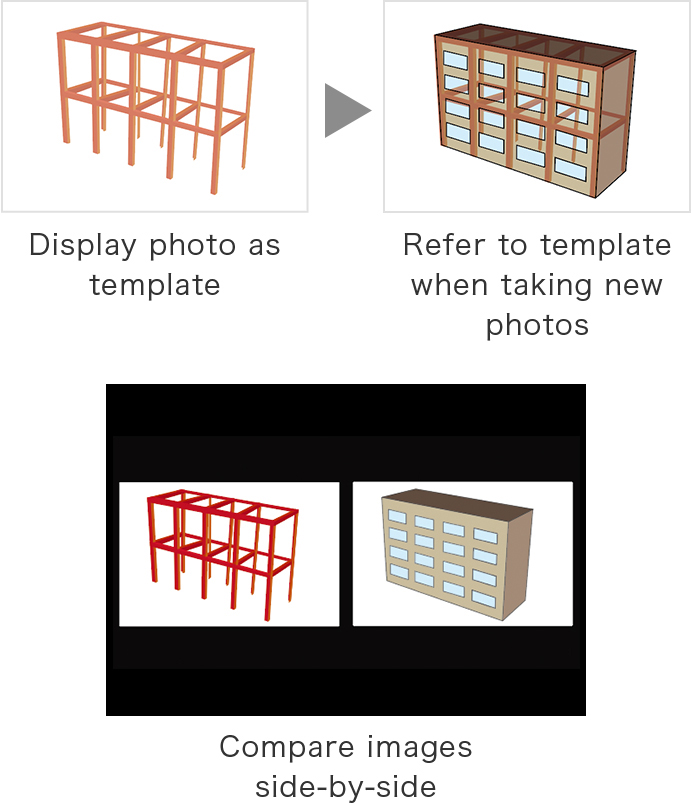 Display photo as template

Refer to template when taking new photos

Compare images side-by-side